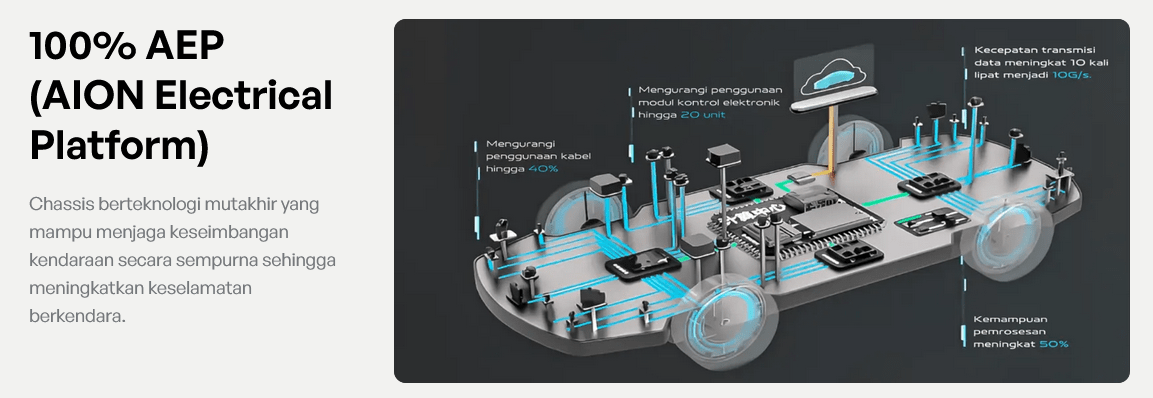 100% AEP (AION Electrical Platform)

Chassis berteknologi mutakhir yang mampu menjaga keseimbangan kendaraan secara sempurna sehingga meningkatkan keselamatan berkendara.

Mengurangi penggunaan kabel hingga 40%

Mengurangi penggunaan modul kontrol elektronik hingga 20 unit

Kecepatan transmisi data meningkat 10 kali lipat menjadi 10G/s.

Kemampuan pemrosesan meningkat 50%